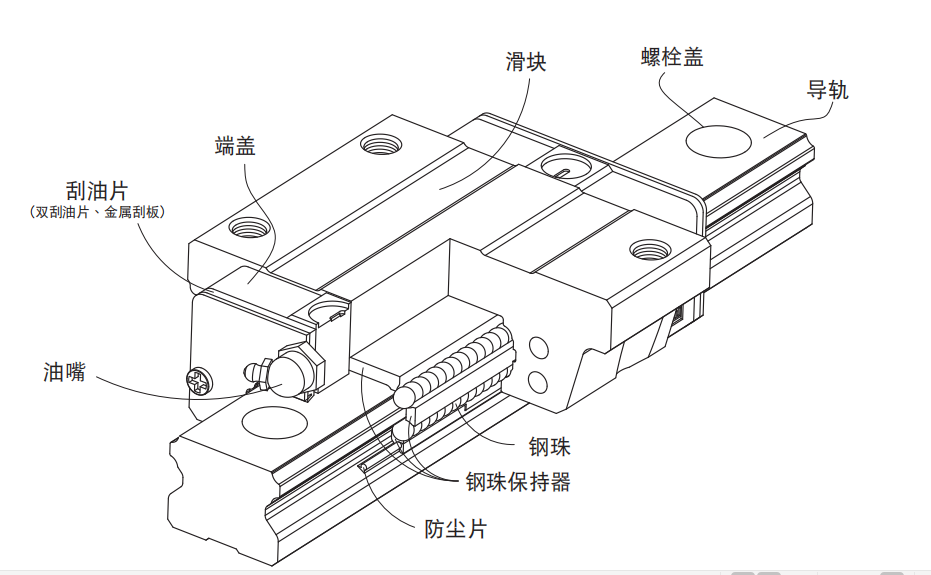 滑块

螺栓盖

导轨

端盖

刮油片
(双刮油片、金属刮板)

油嘴

钢珠

钢珠保持器

防尘片