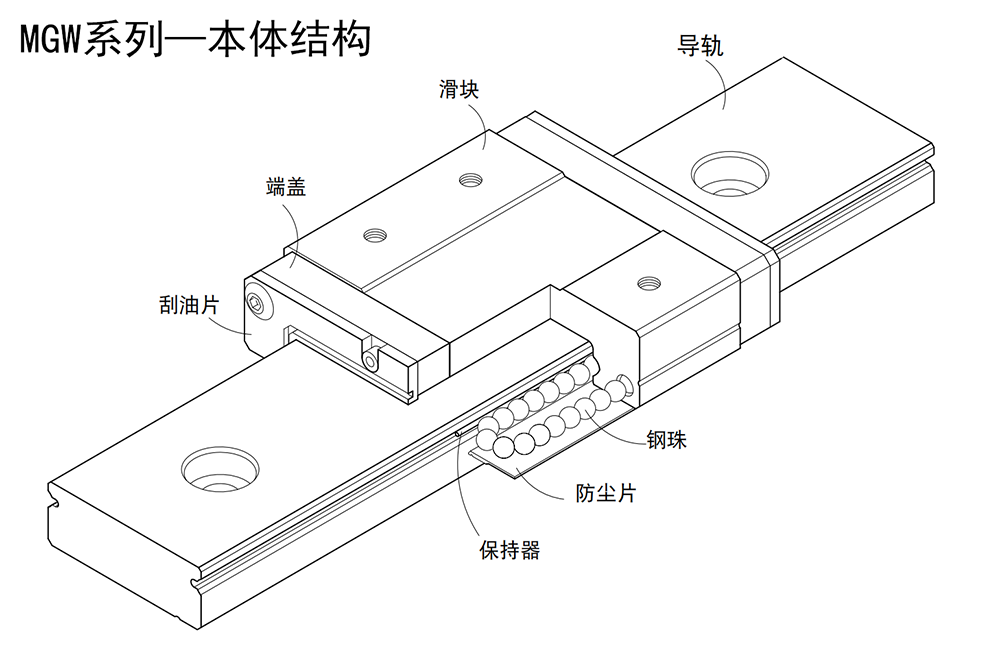 MGW系列—本体结构

导轨

滑块

端盖

刮油片

钢珠

防尘片

保持器