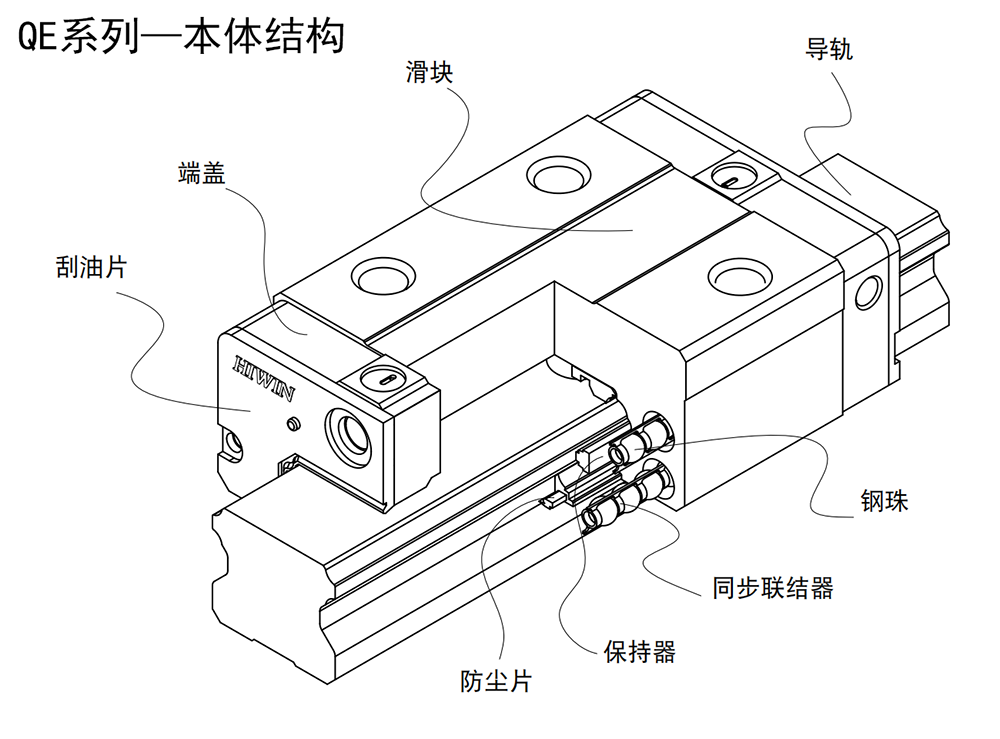 QE系列—本体结构

滑块

导轨

端盖

刮油片

HIWIN

钢珠

同步联结器

保持器

防尘片